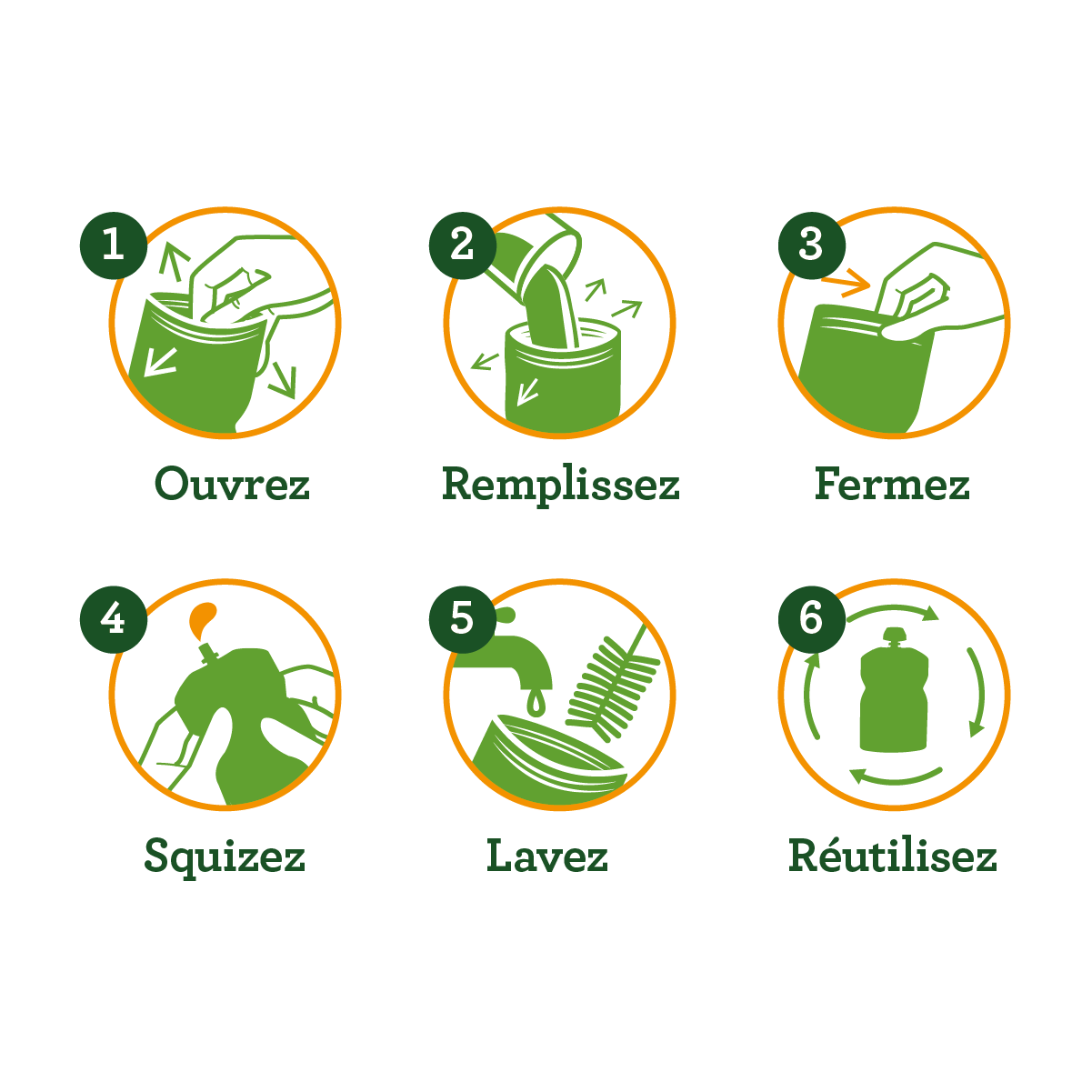 1
Ouvrez

2
Remplissez

3
Fermez

4
Squizez

5
Lavez

6
Réutilisez