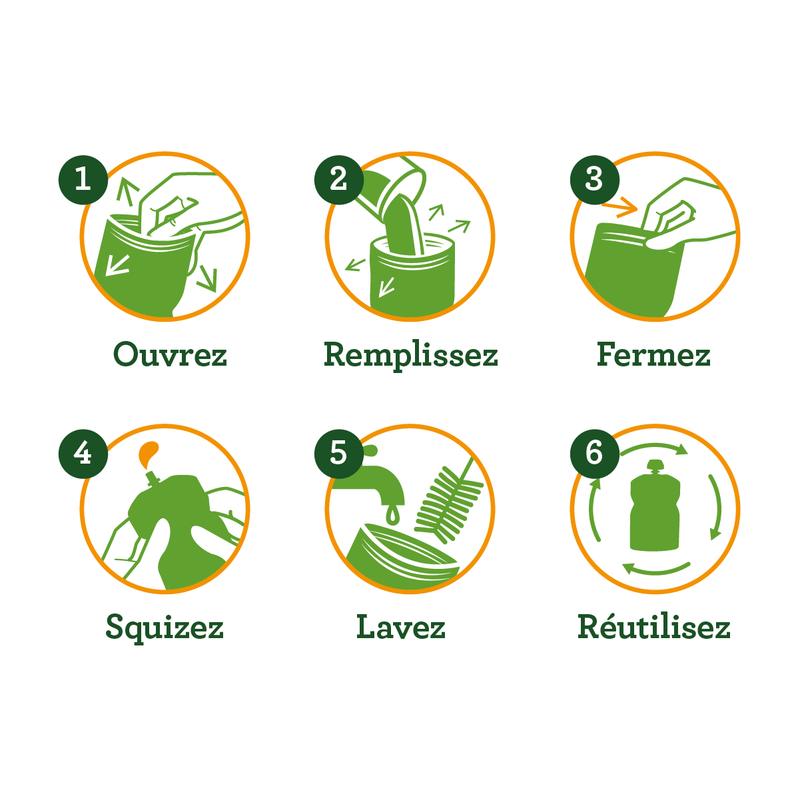 1
Ouvrez

2
Remplissez

3
Fermez

4
Squizez

5
Lavez

6
Réutilisez